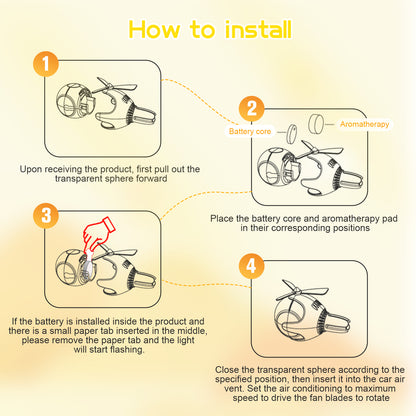 How to install

1

Upon receiving the product, first pull out the transparent sphere forward

2

Battery core

Aromatherapy

Place the battery core and aromatherapy pad in their corresponding positions

3

If the battery is installed inside the product and there is a small paper tab inserted in the middle, please remove the paper tab and the light will start flashing.

4

Close the transparent sphere according to the specified position, then insert it into the car air vent. Set the air conditioning to maximum speed to drive the fan blades to rotate