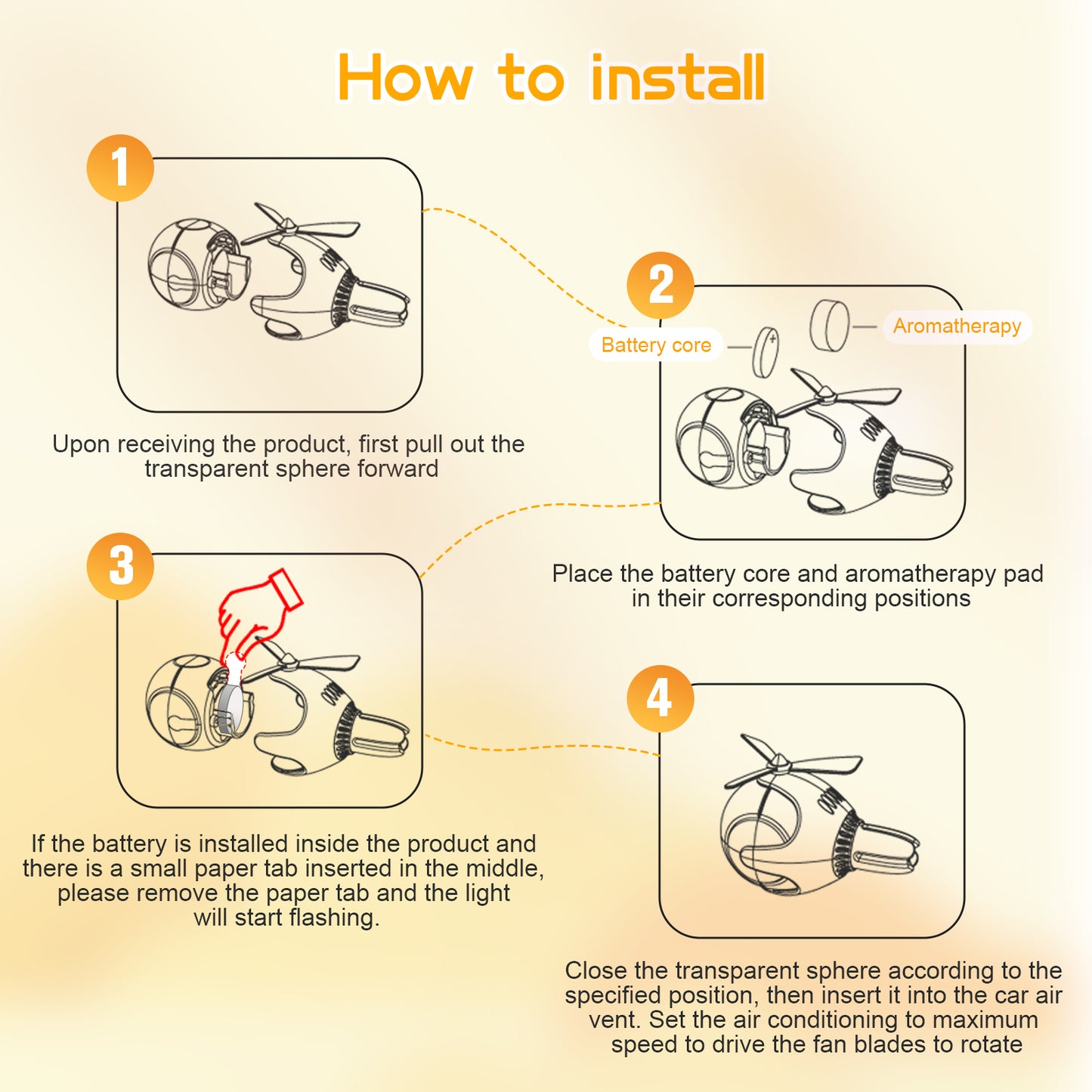 How to install

1

Upon receiving the product, first pull out the transparent sphere forward

2

Battery core

Aromatherapy

Place the battery core and aromatherapy pad in their corresponding positions

3

If the battery is installed inside the product and there is a small paper tab inserted in the middle, please remove the paper tab and the light will start flashing.

4

Close the transparent sphere according to the specified position, then insert it into the car air vent. Set the air conditioning to maximum speed to drive the fan blades to rotate