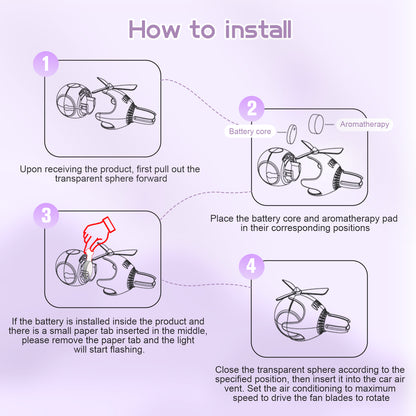 How to install

1

Upon receiving the product, first pull out the transparent sphere forward

2

Battery core

Aromatherapy

Place the battery core and aromatherapy pad in their corresponding positions

3

If the battery is installed inside the product and there is a small paper tab inserted in the middle, please remove the paper tab and the light will start flashing.

4

Close the transparent sphere according to the specified position, then insert it into the car air vent. Set the air conditioning to maximum speed to drive the fan blades to rotate