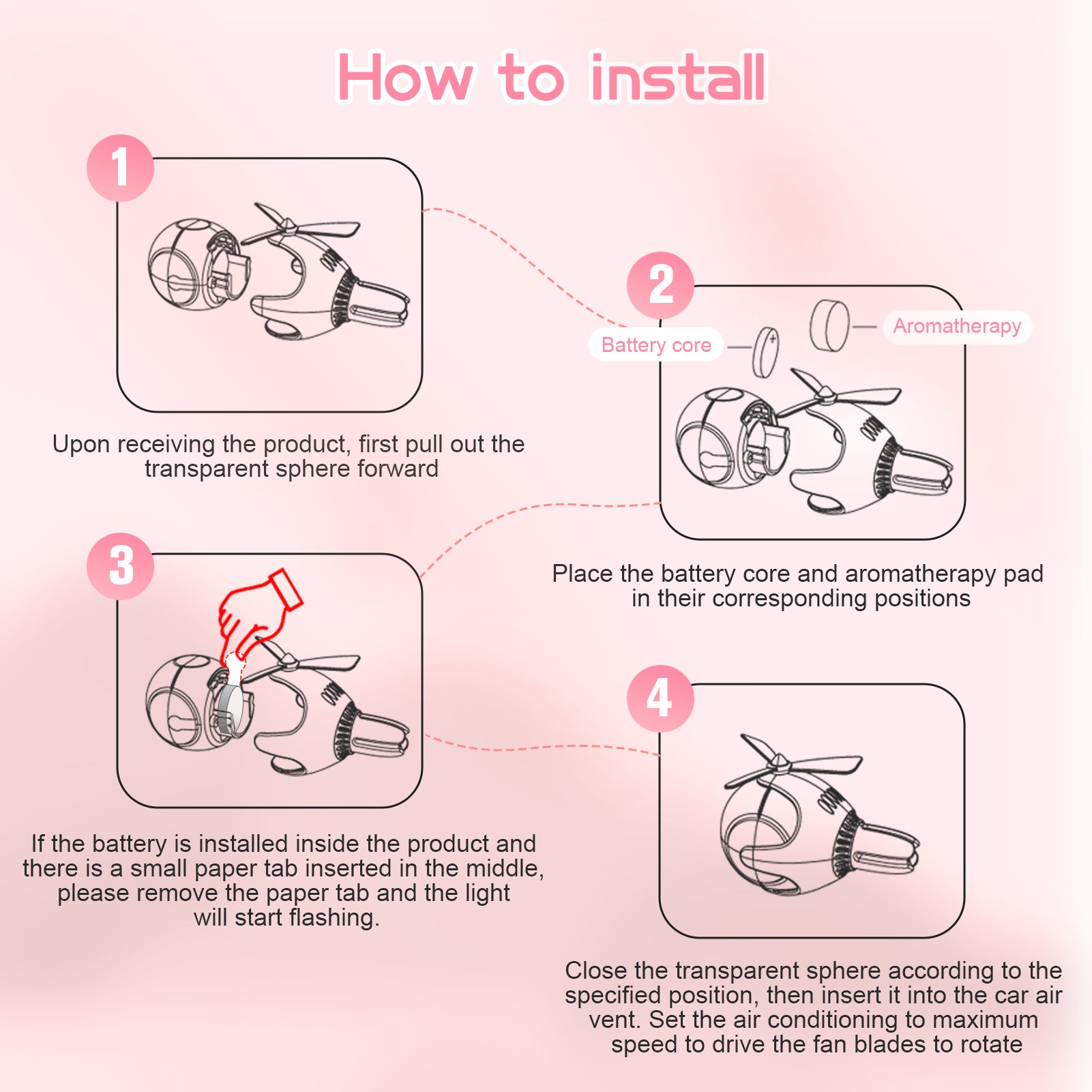 How to install

1

Upon receiving the product, first pull out the transparent sphere forward

2

Battery core

Aromatherapy

Place the battery core and aromatherapy pad in their corresponding positions

3

If the battery is installed inside the product and there is a small paper tab inserted in the middle, please remove the paper tab and the light will start flashing.

4

Close the transparent sphere according to the specified position, then insert it into the car air vent. Set the air conditioning to maximum speed to drive the fan blades to rotate