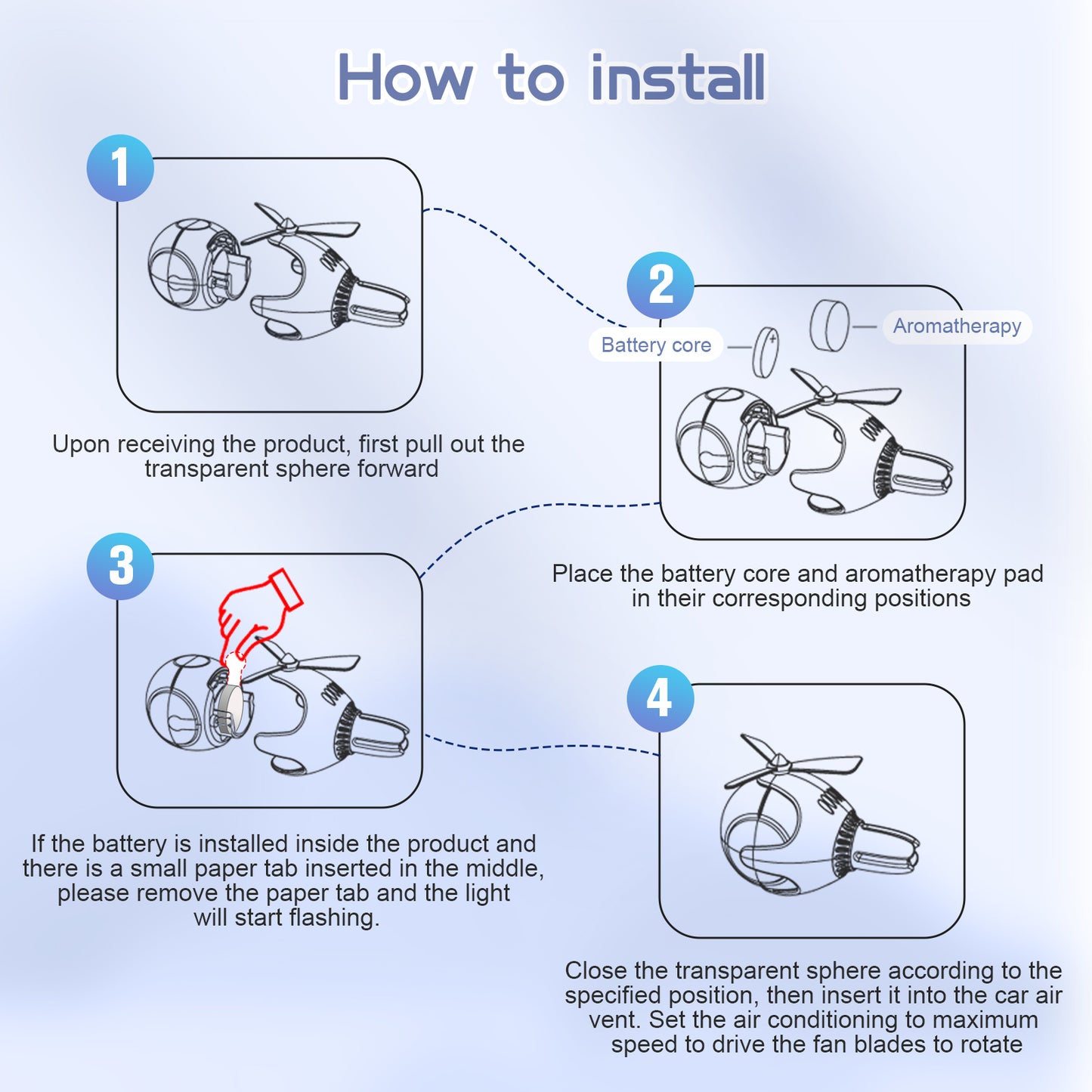 How to install

1

Upon receiving the product, first pull out the transparent sphere forward

2

Battery core

Aromatherapy

Place the battery core and aromatherapy pad in their corresponding positions

3

If the battery is installed inside the product and there is a small paper tab inserted in the middle, please remove the paper tab and the light will start flashing.

4

Close the transparent sphere according to the specified position, then insert it into the car air vent. Set the air conditioning to maximum speed to drive the fan blades to rotate